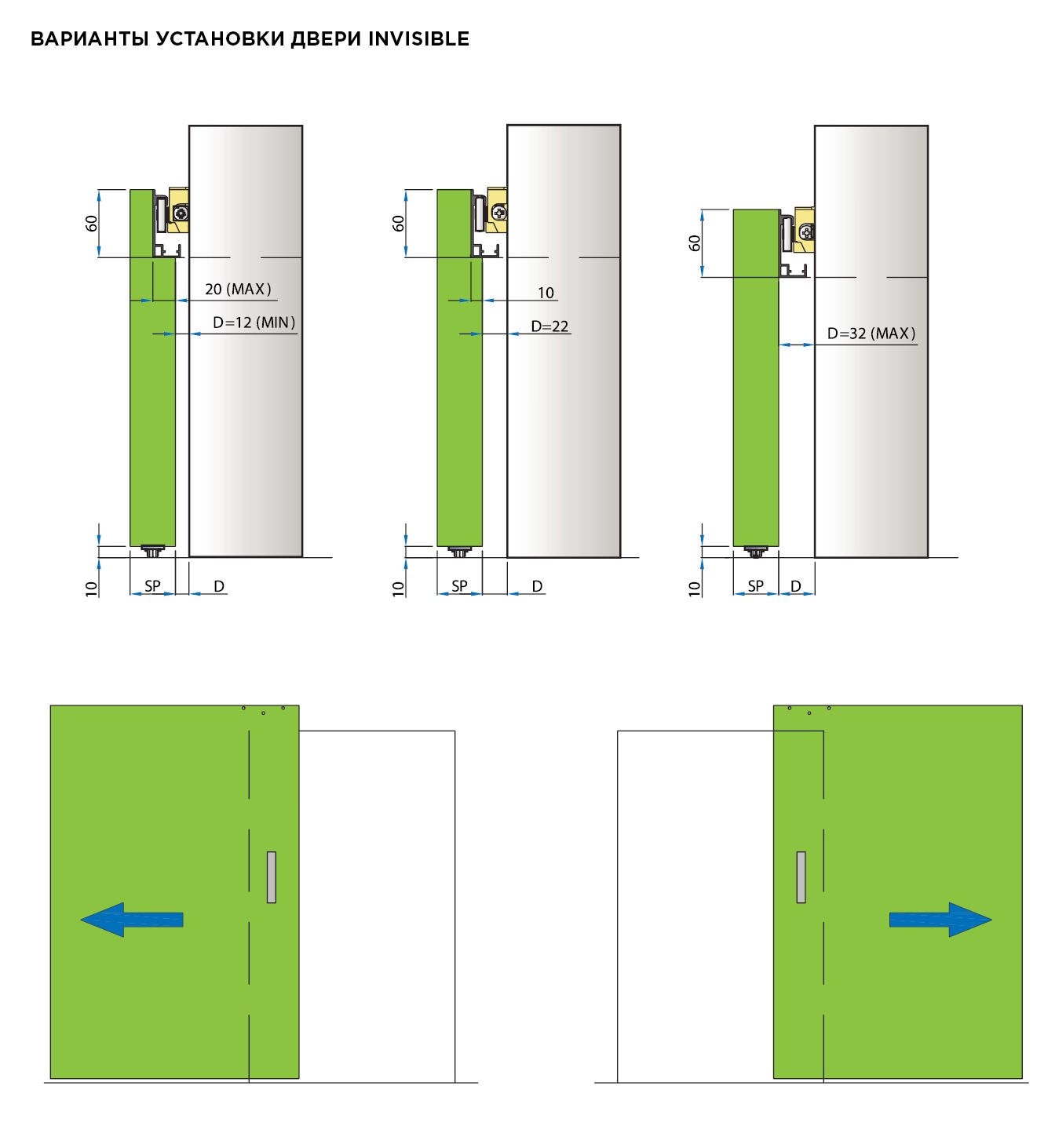 ВАРИАНТЫ УСТАНОВКИ ДВЕРИ INVISIBLE

60
20 (MAX)
D=12 (MIN)
10
SP
D

60
10
D=22
10
SP
D

60
D=32 (MAX)
10
SP
D